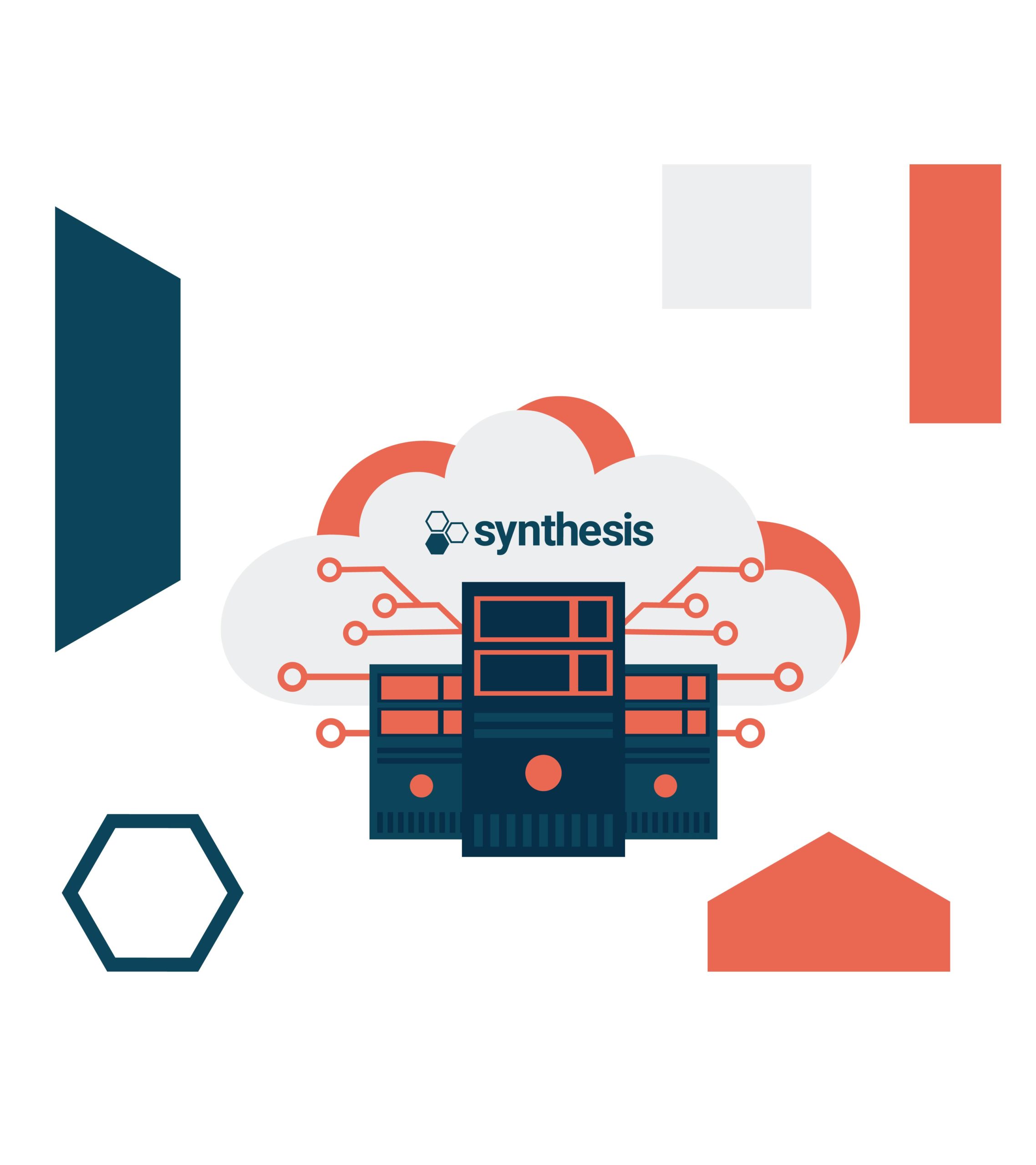 synthesis